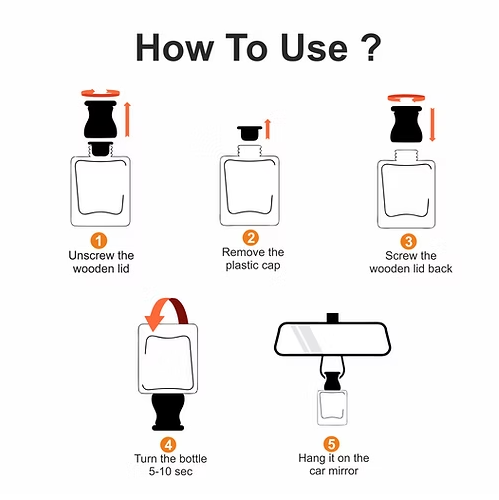 How To Use ?

1
Unscrew the wooden lid

2
Remove the plastic cap

3
Screw the wooden lid back

4
Turn the bottle 5-10 sec

5
Hang it on the car mirror